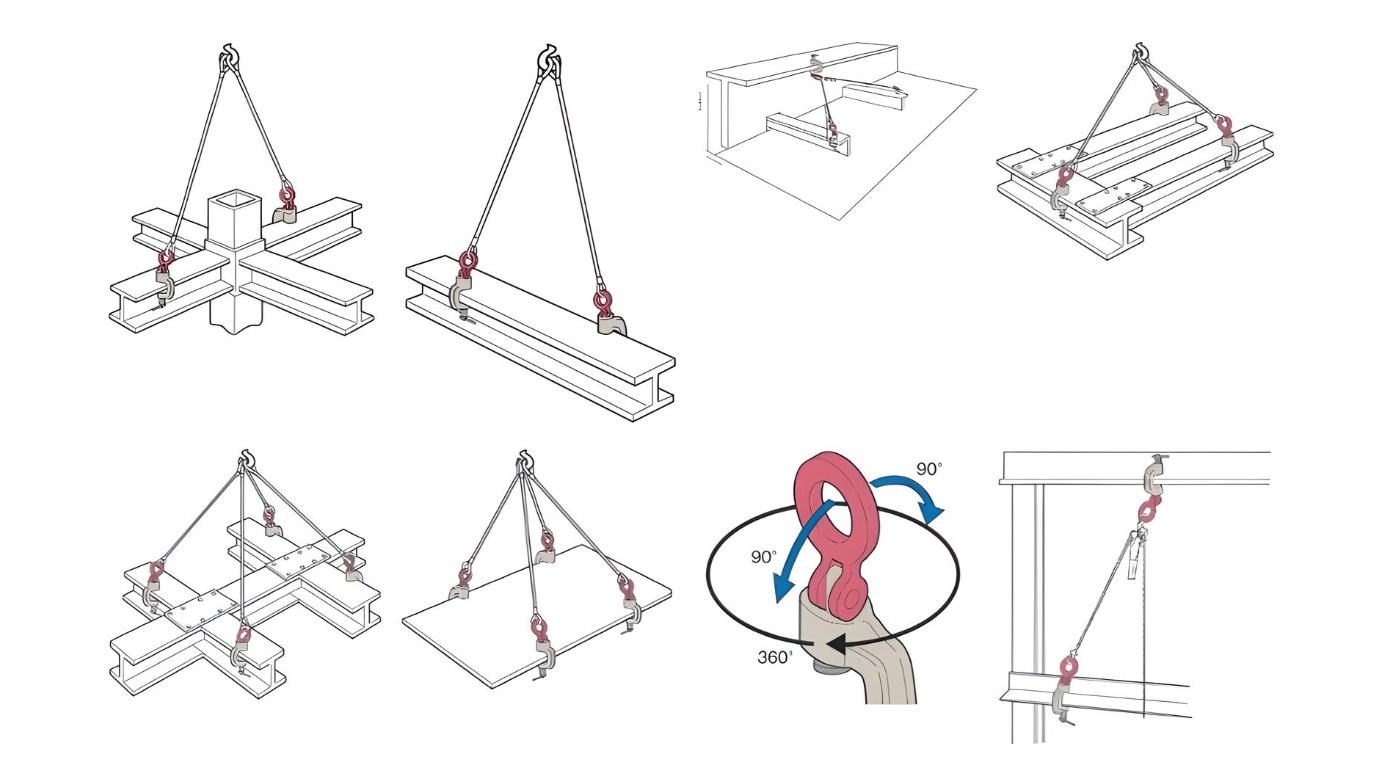 90°
90°
360°