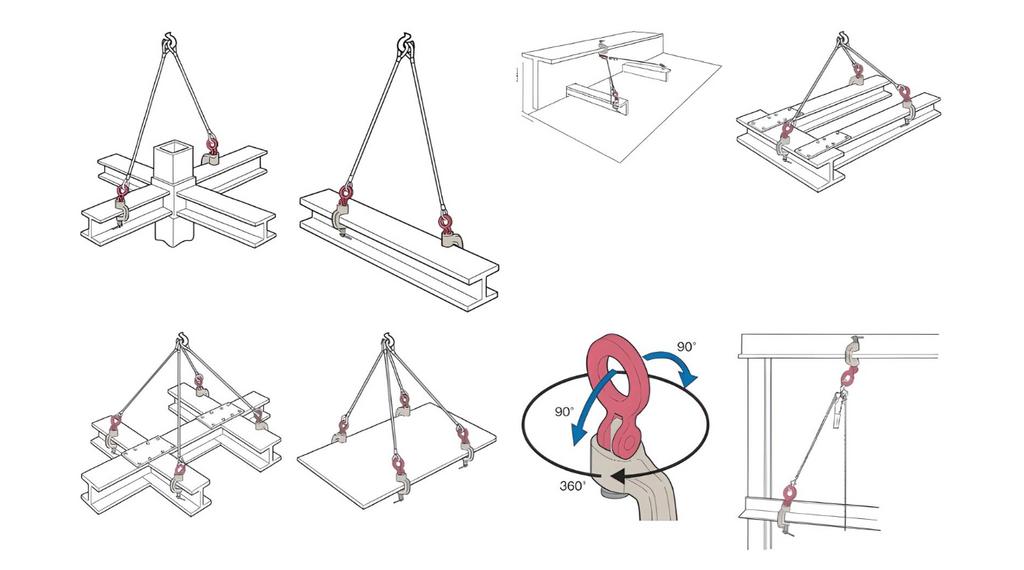 90°
90°
360°