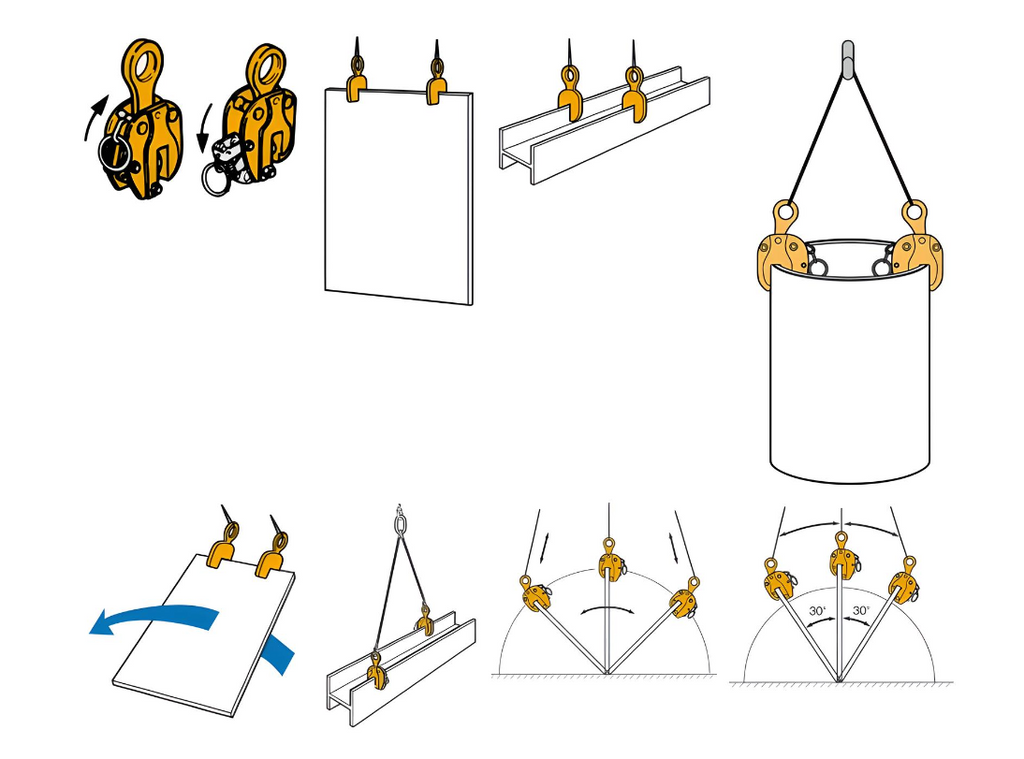 30°
30°