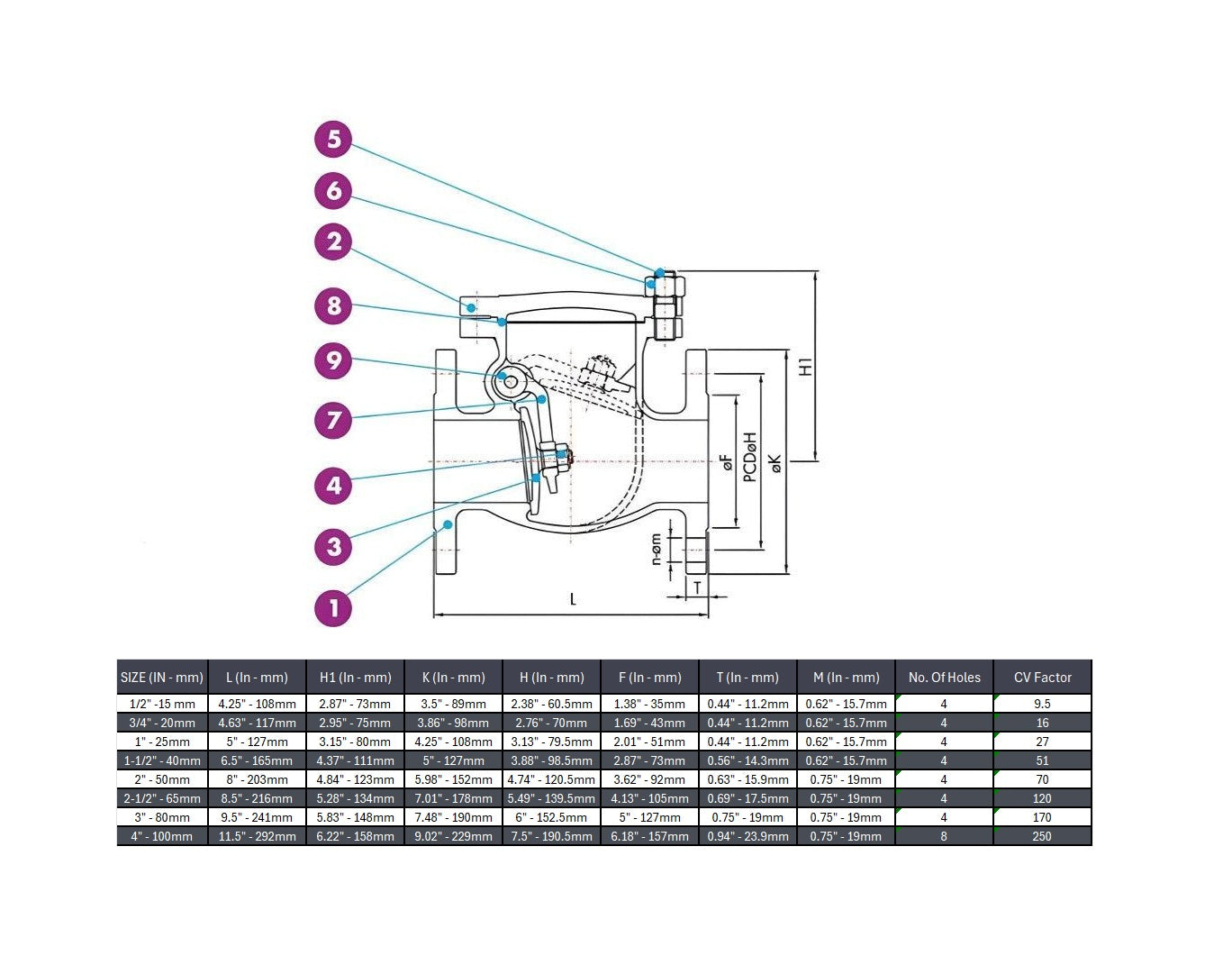 5
6
2
8
9
7
4
3
1

H1
øF
PCDøH
øK
n-øm
T
L

| SIZE (IN - mm) | L (In - mm) | H1 (In - mm) | K (In - mm) | H (In - mm) | F (In - mm) | T (In - mm) | M (In - mm) | No. Of Holes | CV Factor |
|---|---|---|---|---|---|---|---|---|---|
| 1/2" -15 mm | 4.25" - 108mm | 2.87" - 73mm | 3.5" - 89mm | 2.38" - 60.5mm | 1.38" - 35mm | 0.44" - 11.2mm | 0.62" - 15.7mm | 4 | 9.5 |
| 3/4" - 20mm | 4.63" - 117mm | 2.95" - 75mm | 3.86" - 98mm | 2.76" - 70mm | 1.69" - 43mm | 0.44" - 11.2mm | 0.62" - 15.7mm | 4 | 16 |
| 1" - 25mm | 5" - 127mm | 3.15" - 80mm | 4.25" - 108mm | 3.13" - 79.5mm | 2.01" - 51mm | 0.44" - 11.2mm | 0.62" - 15.7mm | 4 | 27 |
| 1-1/2" - 40mm | 6.5" - 165mm | 4.37" - 111mm | 5" - 127mm | 3.88" - 98.5mm | 2.87" - 73mm | 0.56" - 14.3mm | 0.62" - 15.7mm | 4 | 51 |
| 2" - 50mm | 8" - 203mm | 4.84" - 123mm | 5.98" - 152mm | 4.74" - 120.5mm | 3.62" - 92mm | 0.63" - 15.9mm | 0.75" - 19mm | 4 | 70 |
| 2-1/2" - 65mm | 8.5" - 216mm | 5.28" - 134mm | 7.01" - 178mm | 5.49" - 139.5mm | 4.13" - 105mm | 0.69" - 17.5mm | 0.75" - 19mm | 4 | 120 |
| 3" - 80mm | 9.5" - 241mm | 5.83" - 148mm | 7.48" - 190mm | 6" - 152.5mm | 5" - 127mm | 0.75" - 19mm | 0.75" - 19mm | 4 | 170 |
| 4" - 100mm | 11.5" - 292mm | 6.22" - 158mm | 9.02" - 229mm | 7.5" - 190.5mm | 6.18" - 157mm | 0.94" - 23.9mm | 0.75" - 19mm | 8 | 250 |